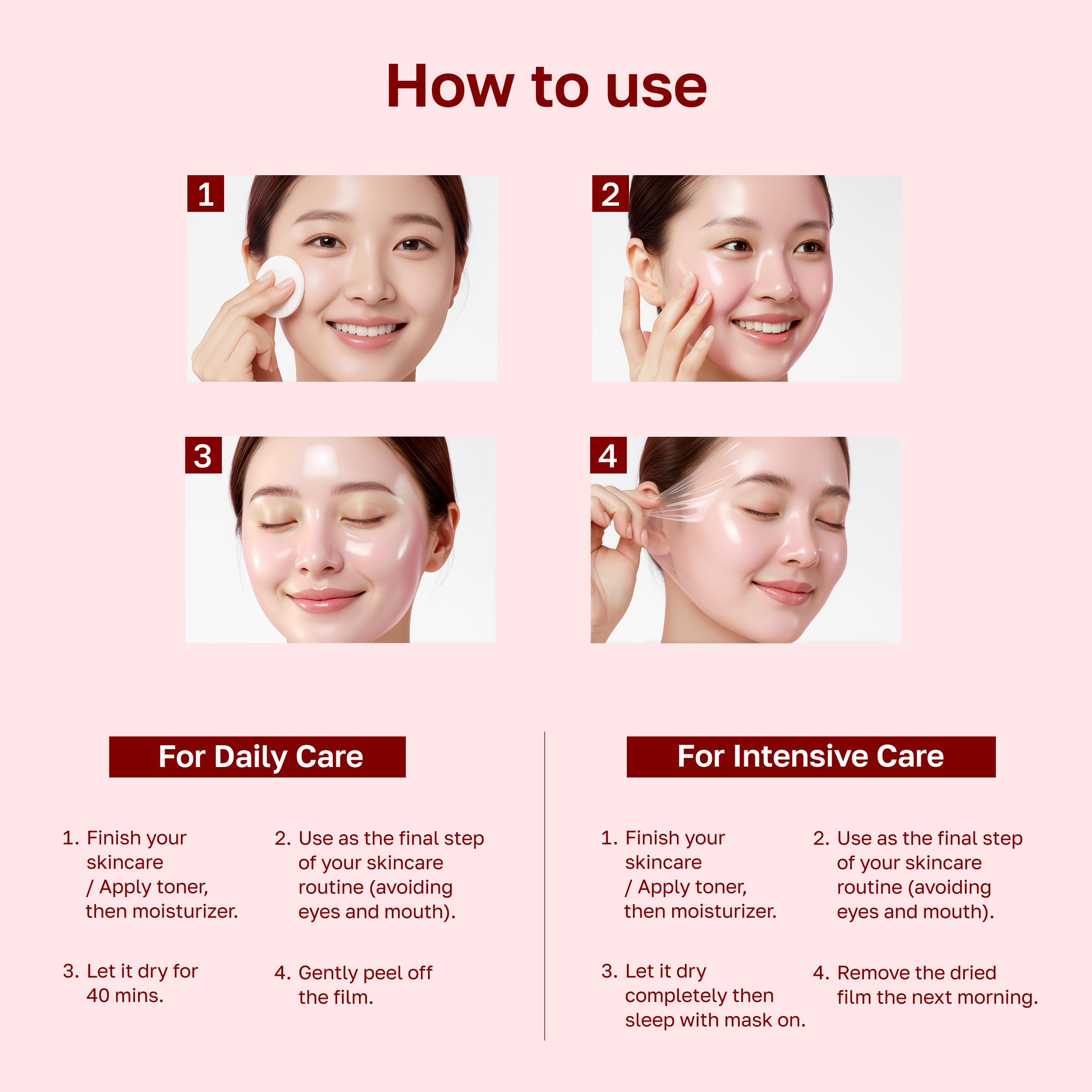 How to use

1

2

3

4

For Daily Care

1. Finish your skincare / Apply toner, then moisturizer.

2. Use as the final step of your skincare routine (avoiding eyes and mouth).

3. Let it dry for 40 mins.

4. Gently peel off the film.

For Intensive Care

1. Finish your skincare / Apply toner, then moisturizer.

2. Use as the final step of your skincare routine (avoiding eyes and mouth).

3. Let it dry completely then sleep with mask on.

4. Remove the dried film the next morning.